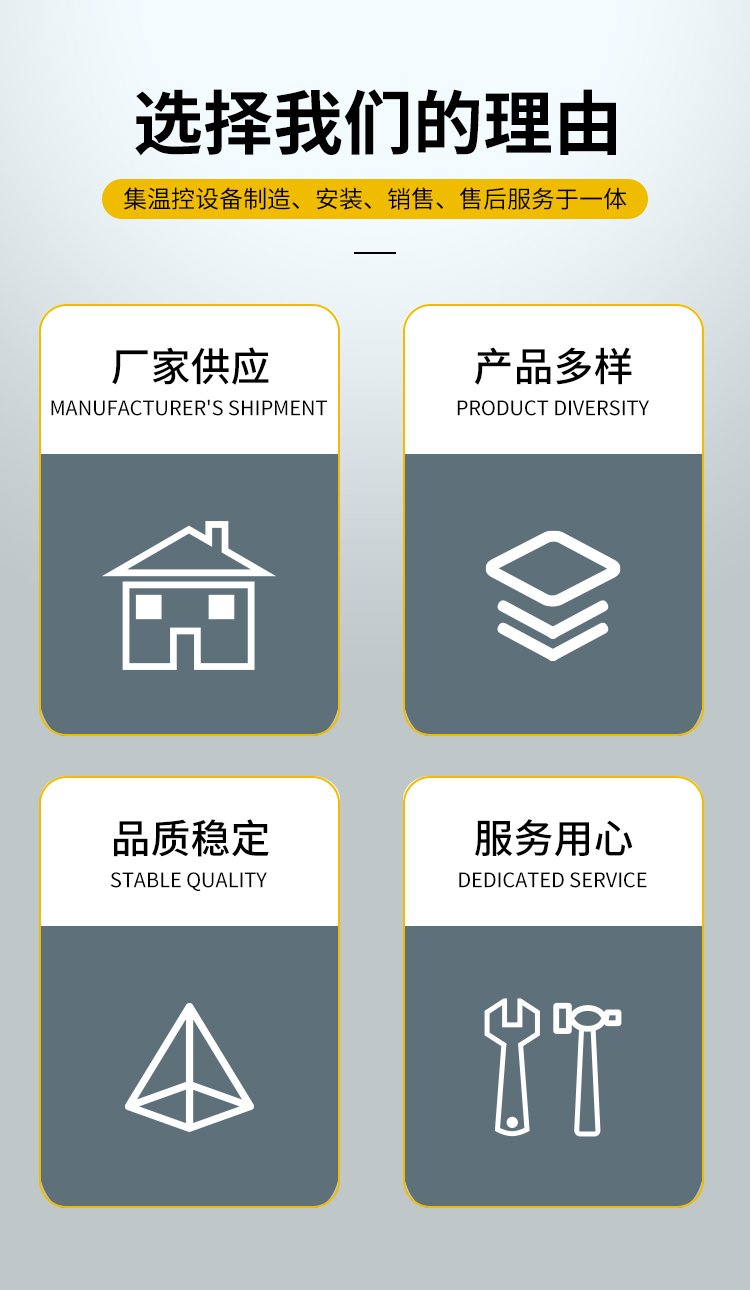 选择我们的理由

集温控设备制造、安装、销售、售后服务于一体

厂家供应
MANUFACTURER'S SHIPMENT

产品多样
PRODUCT DIVERSITY

品质稳定
STABLE QUALITY

服务用心
DEDICATED SERVICE