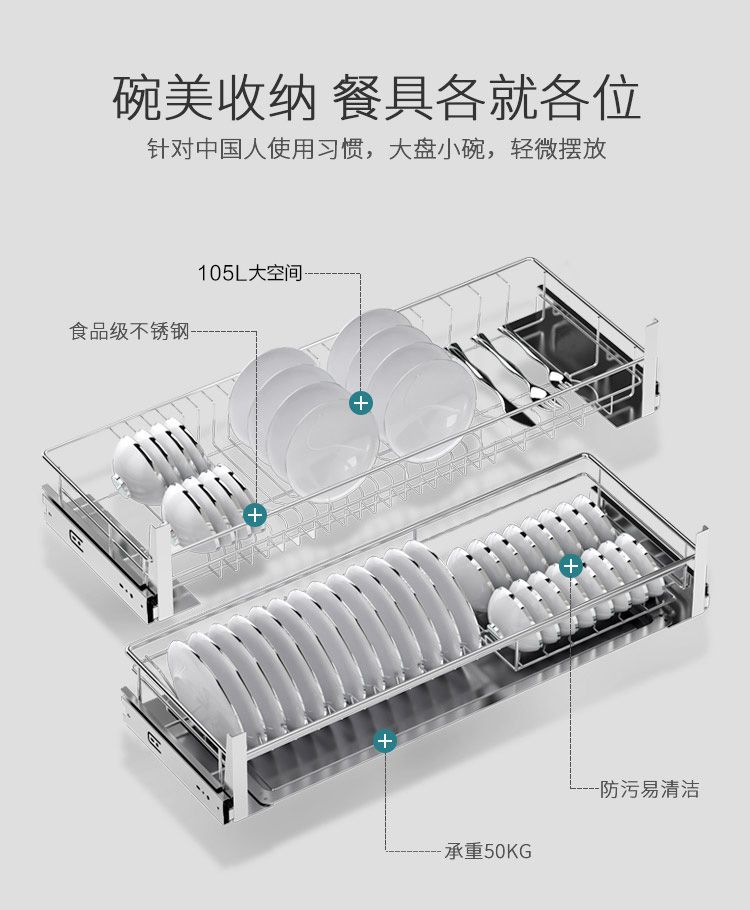 碗美收纳 餐具各就各位

针对中国人使用习惯，大盘小碗，轻微摆放

105L大空间

食品级不锈钢

防污易清洁

承重50KG